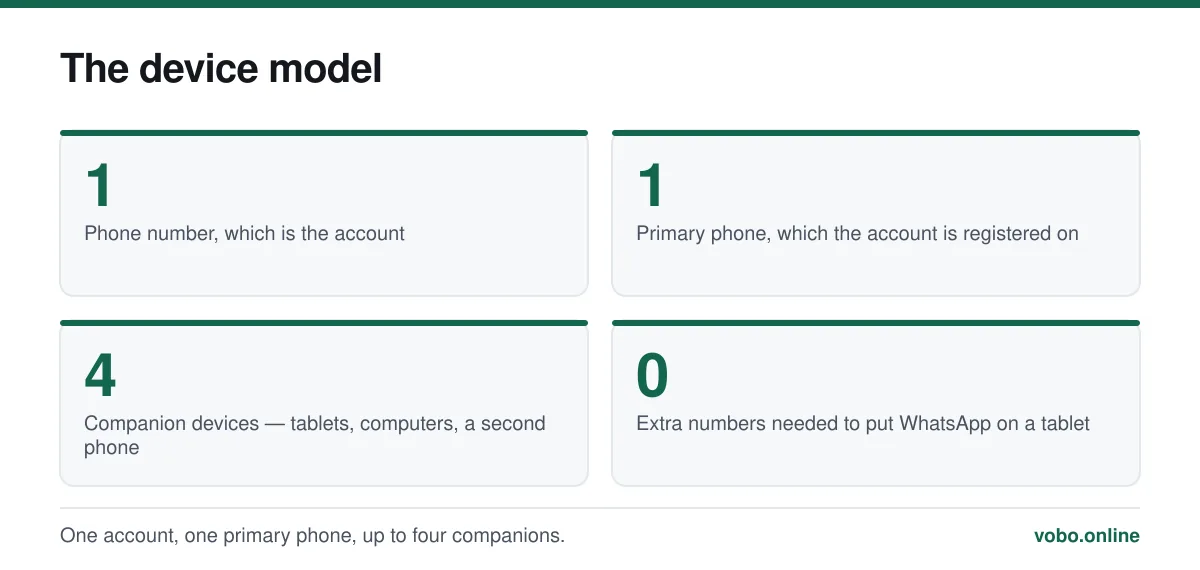 The device model

1
Phone number, which is the account

1
Primary phone, which the account is registered on

4
Companion devices — tablets, computers, a second phone

0
Extra numbers needed to put WhatsApp on a tablet

One account, one primary phone, up to four companions.

vobo.online