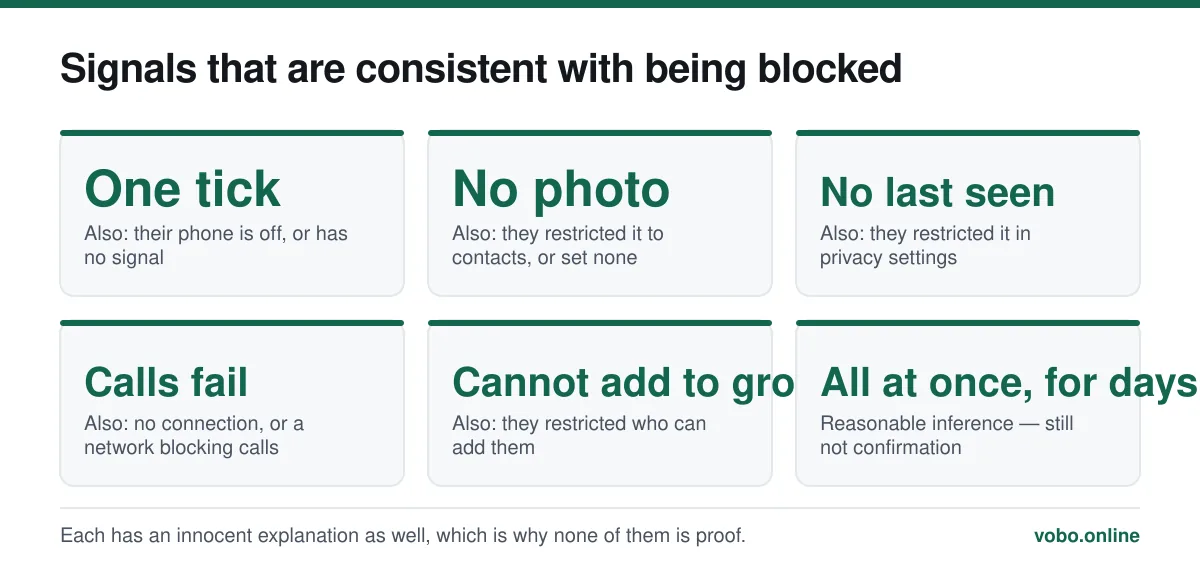 Signals that are consistent with being blocked

One tick
Also: their phone is off, or has no signal

No photo
Also: they restricted it to contacts, or set none

No last seen
Also: they restricted it in privacy settings

Calls fail
Also: no connection, or a network blocking calls

Cannot add to gro
Also: they restricted who can add them

All at once, for days
Reasonable inference — still not confirmation

Each has an innocent explanation as well, which is why none of them is proof.

vobo.online