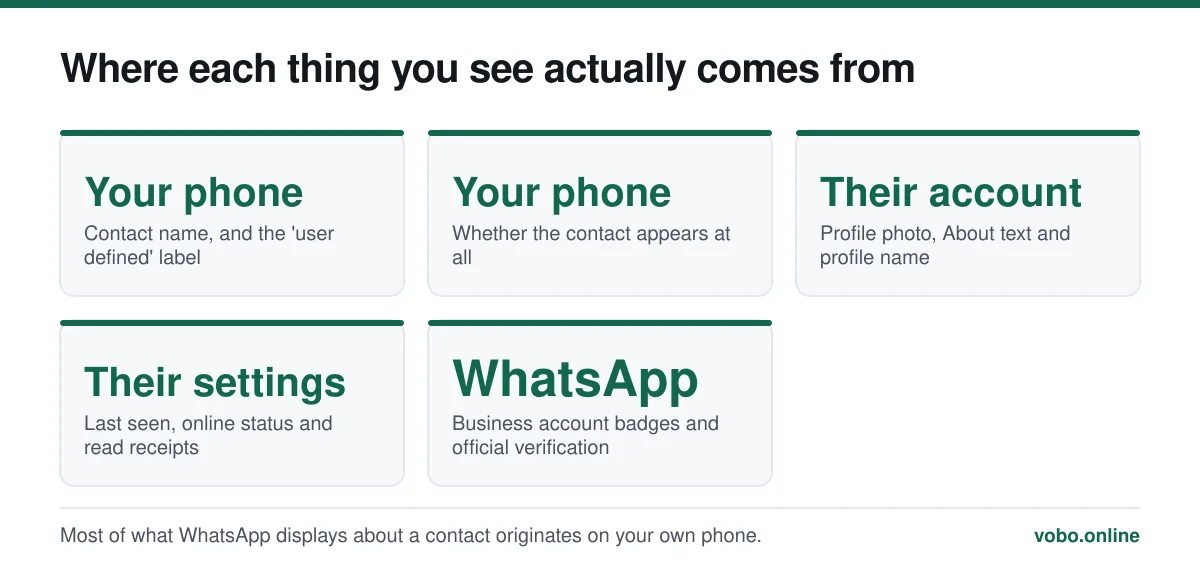 Where each thing you see actually comes from

Your phone
Contact name, and the 'user defined' label

Your phone
Whether the contact appears at all

Their account
Profile photo, About text and profile name

Their settings
Last seen, online status and read receipts

WhatsApp
Business account badges and official verification

Most of what WhatsApp displays about a contact originates on your own phone.

vobo.online