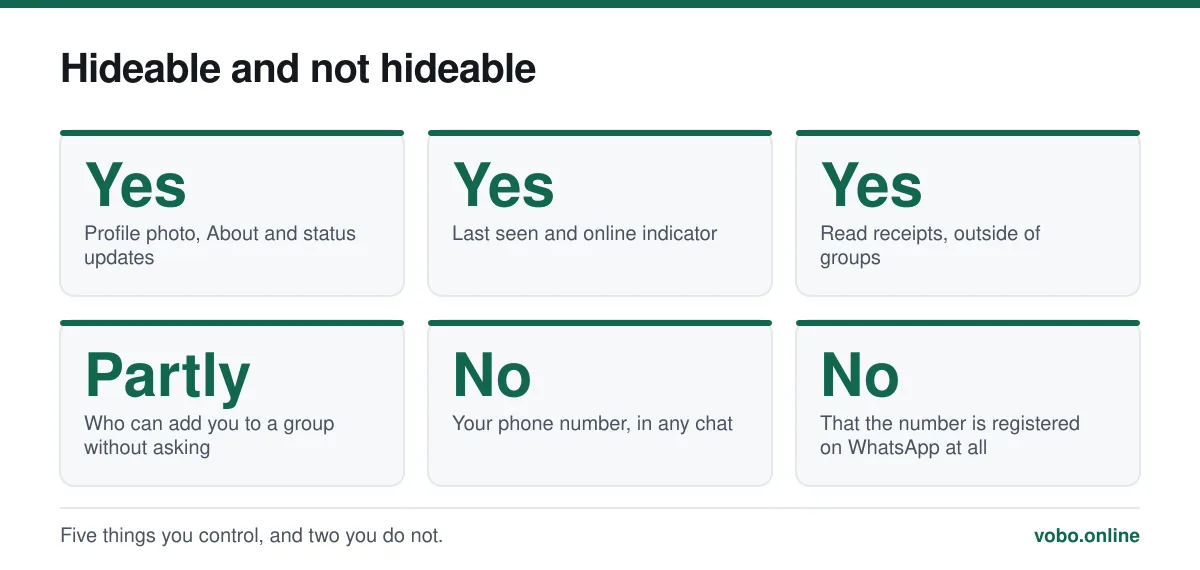 Hideable and not hideable

Yes
Profile photo, About and status updates

Yes
Last seen and online indicator

Yes
Read receipts, outside of groups

Partly
Who can add you to a group without asking

No
Your phone number, in any chat

No
That the number is registered on WhatsApp at all

Five things you control, and two you do not.

vobo.online