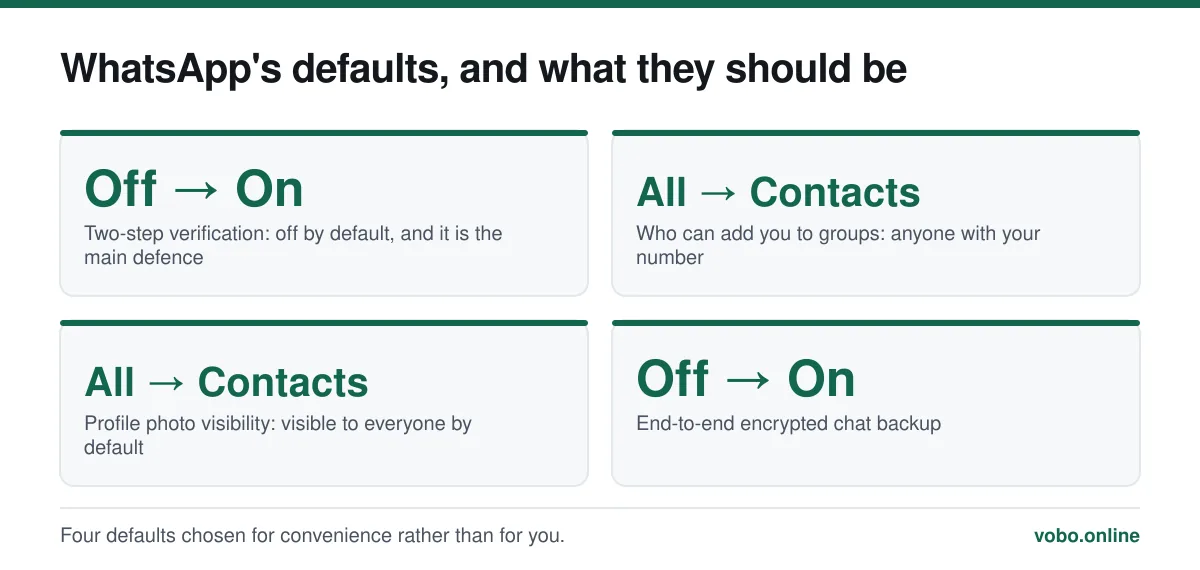 WhatsApp's defaults, and what they should be

Off → On

Two-step verification: off by default, and it is the main defence

All → Contacts

Who can add you to groups: anyone with your number

All → Contacts

Profile photo visibility: visible to everyone by default

Off → On

End-to-end encrypted chat backup

Four defaults chosen for convenience rather than for you.

vobo.online