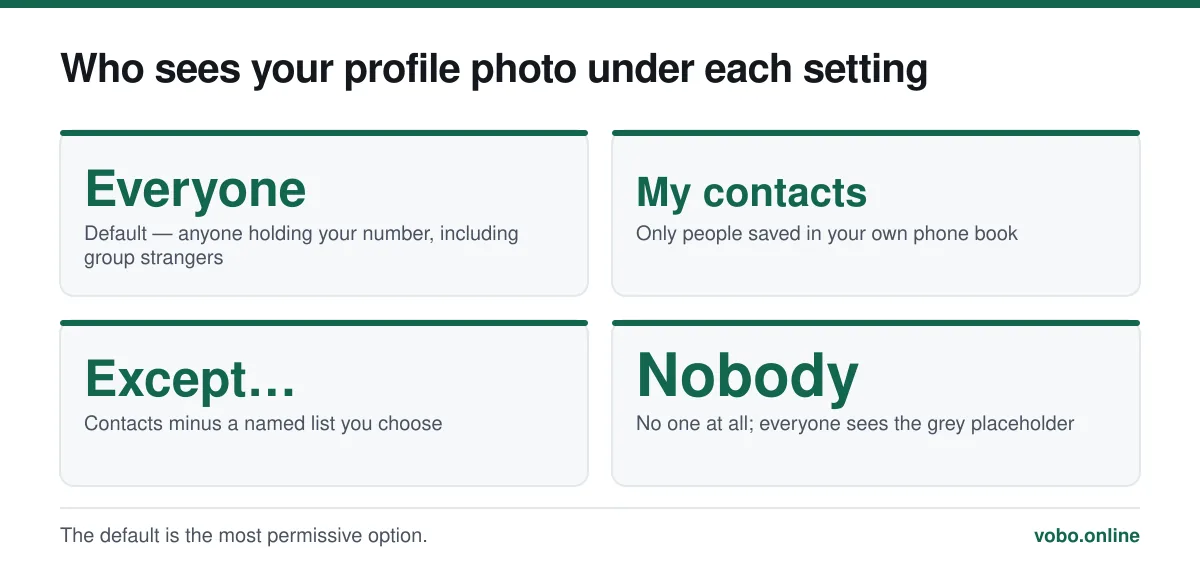 Who sees your profile photo under each setting

Everyone
Default — anyone holding your number, including group strangers

My contacts
Only people saved in your own phone book

Except…
Contacts minus a named list you choose

Nobody
No one at all; everyone sees the grey placeholder

The default is the most permissive option.

vobo.online